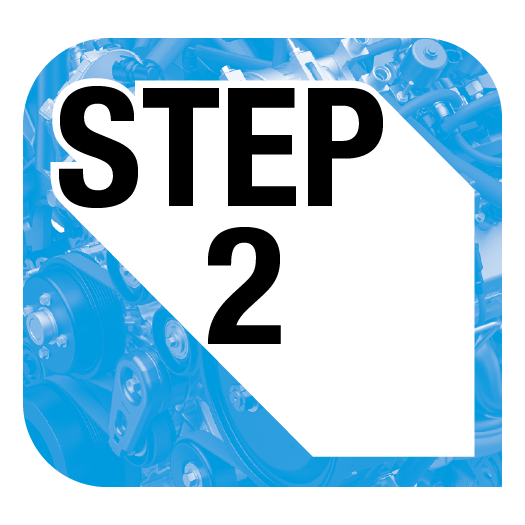 STEP
2